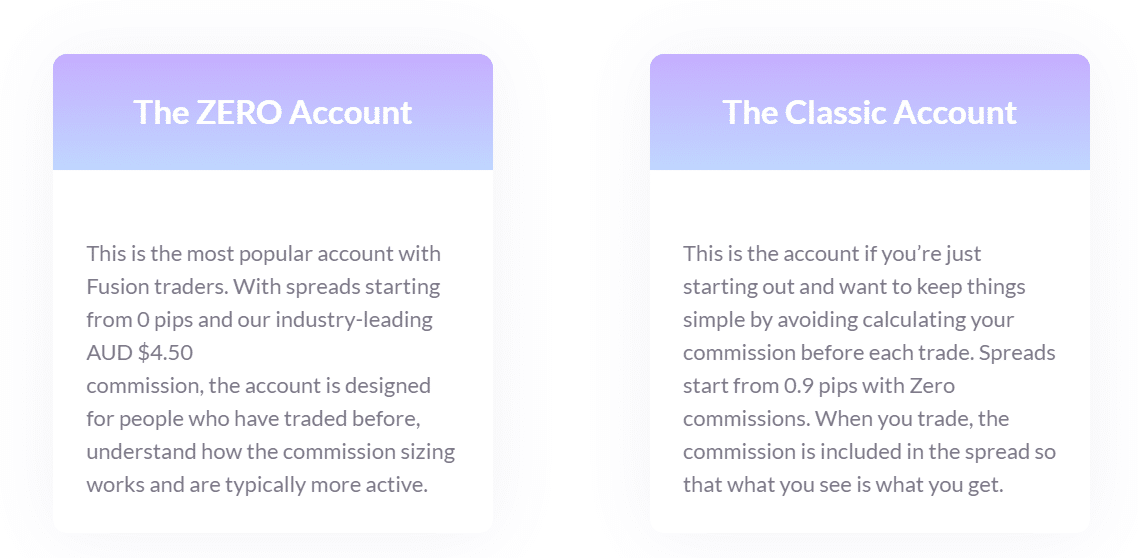 The ZERO Account

This is the most popular account with Fusion traders. With spreads starting from 0 pips and our industry-leading AUD $4.50 commission, the account is designed for people who have traded before, understand how the commission sizing works and are typically more active.

The Classic Account

This is the account if you're just starting out and want to keep things simple by avoiding calculating your commission before each trade. Spreads start from 0.9 pips with Zero commissions. When you trade, the commission is included in the spread so that what you see is what you get.